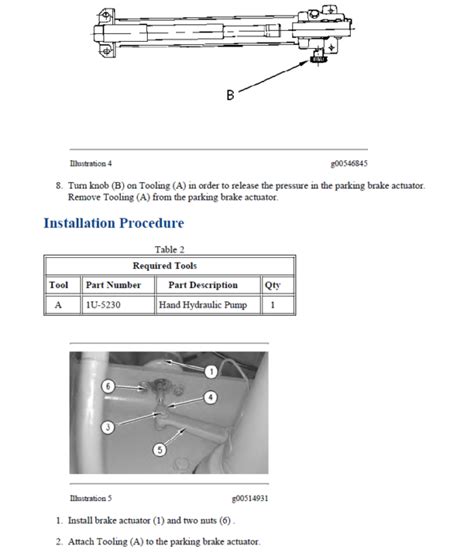 B

Illustration 4

g00546845

8. Turn knob (B) on Tooling (A) in order to release the pressure in the parking brake actuator. Remove Tooling (A) from the parking brake actuator.

Installation Procedure

Table 2

| Required Tools | | | |
|---|---|---|---|
| Tool | Part Number | Part Description | Qty |
| A | 1U-5230 | Hand Hydraulic Pump | 1 |

1
6
4
3
5

Illustration 5

g00514931

1. Install brake actuator (1) and two nuts (6) .

2. Attach Tooling (A) to the parking brake actuator.